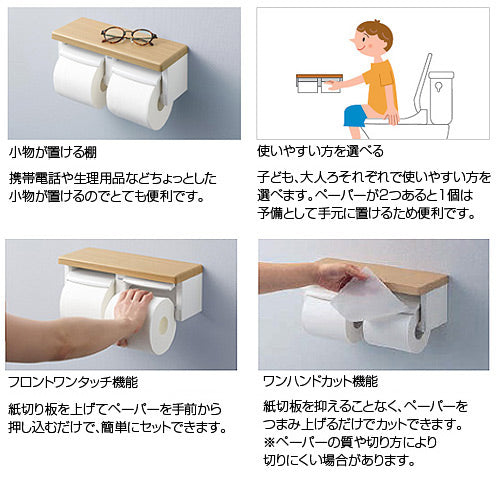 小物が置ける棚

携帯電話や生理用品などちょっとした小物が置けるのでとても便利です。

使いやすい方を選べる

子ども、大人ろそれぞれで使いやすい方を選べます。ペーパーが2つあると1個は予備として手元に置けるため便利です。

フロントワンタッチ機能

紙切り板を上げてペーパーを手前から押し込むだけで、簡単にセットできます。

ワンハンドカット機能

紙切板を抑えることなく、ペーパーをつまみ上げるだけでカットできます。
※ペーパーの質や切り方により切りにくい場合があります。