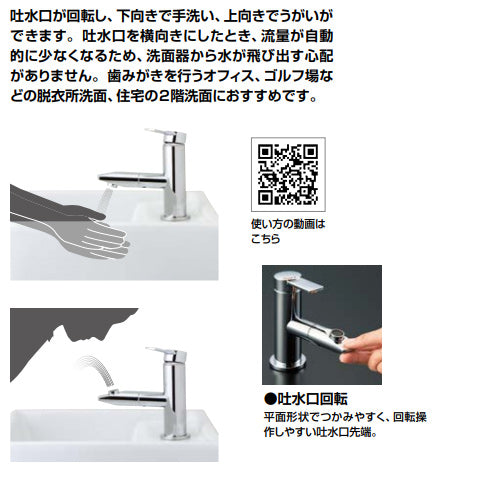 吐水口が回転し、下向きで手洗い、上向きでうがいができます。吐水口を横向きにしたとき、流量が自動的に少なくなるため、洗面器から水が飛び出す心配がありません。歯みがきを行うオフィス、ゴルフ場などの脱衣所洗面、住宅の2階洗面におすすめです。

使い方の動画はこちら

●吐水口回転
平面形状でつかみやすく、回転操作しやすい吐水口先端。