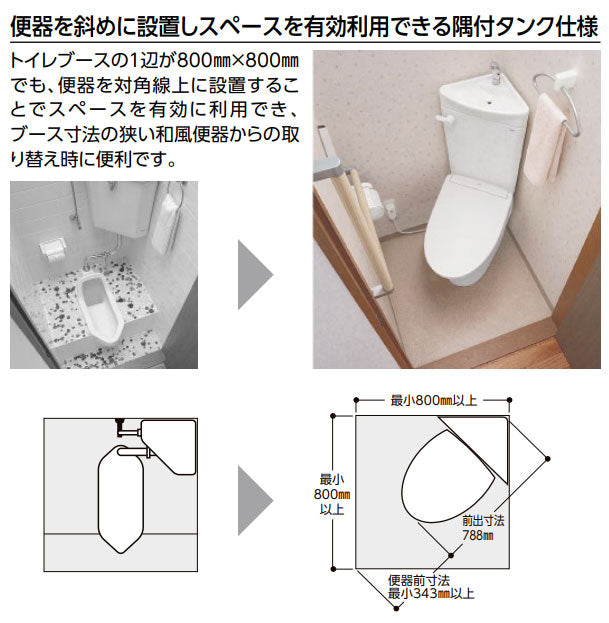 便器を斜めに設置しスペースを有効利用できる隅付タンク仕様

トイレブースの1辺が800㎜×800㎜でも、便器を対角線上に設置することでスペースを有効に利用でき、ブース寸法の狭い和風便器からの取り替え時に便利です。

最小800㎜以上

最小
800㎜
以上

前出寸法
788㎜

便器前寸法
最小343㎜以上