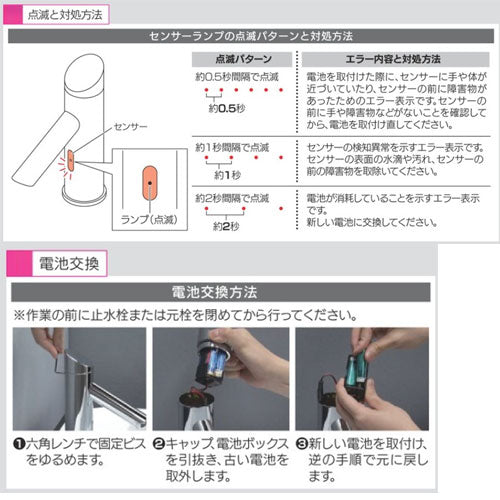 点滅と対処方法

センサーランプの点滅パターンと対処方法

センサー

ランプ(点滅)

| 点滅パターン | エラー内容と対処方法 |
|---|---|
| 約0.5秒間隔で点滅 約0.5秒 | 電池を取付けた際に、センサーに手や体が近づいていたり、センサーの前に障害物があったためのエラー表示です。センサーの前に手や障害物などがないことを確認してから、電池を取付け直してください。 |
| 約1秒間隔で点滅 約1秒 | センサーの検知異常を示すエラー表示です。センサーの表面の水滴や汚れ、センサーの前の障害物を取除いてください。 |
| 約2秒間隔で点滅 約2秒 | 電池が消耗していることを示すエラー表示です。新しい電池に交換してください。 |

電池交換

電池交換方法

※作業の前に止水栓または元栓を閉めてから行ってください。

❶六角レンチで固定ビスをゆるめます。

❷キャップ、電池ボックスを引抜き、古い電池を取外します。

❸新しい電池を取付け、逆の手順で元に戻します。