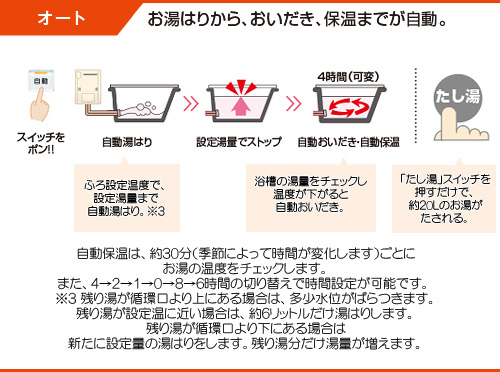 オート

お湯はりから、おいだき、保温までが自動。

自動

スイッチをポン!!

自動湯はり

設定湯量でストップ

4時間（可変）

自動おいだき・自動保温

たし湯

ふろ設定温度で、設定湯量まで自動湯はり。※3

浴槽の湯量をチェックし温度が下がると自動おいだき。

「たし湯」スイッチを押すだけで、約20Lのお湯がたされる。

自動保温は、約30分（季節によって時間が変化します）ごとにお湯の温度をチェックします。
また、4→2→1→0→8→6時間の切り替えで時間設定が可能です。
※3 残り湯が循環口より上にある場合は、多少水位がばらつきます。
残り湯が設定温に近い場合は、約6リットルだけ湯はりします。
残り湯が循環口より下にある場合は
新たに設定量の湯はりをします。残り湯分だけ湯量が増えます。