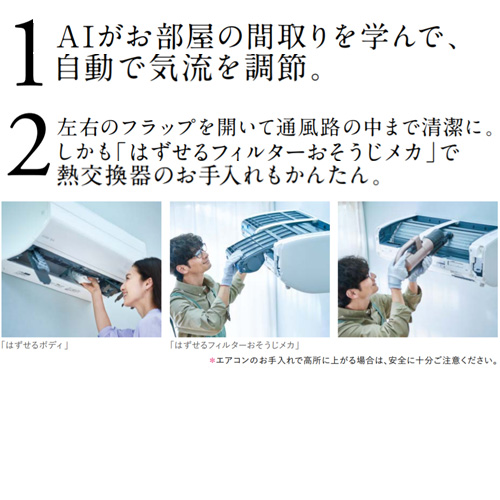 1 AIがお部屋の間取りを学んで、自動で気流を調節。

2 左右のフラップを開いて通風路の中まで清潔に。しかも「はずせるフィルターおそうじメカ」で熱交換器のお手入れもかんたん。

「はずせるボディ」

「はずせるフィルターおそうじメカ」

*エアコンのお手入れで高所に上がる場合は、安全に十分ご注意ください。