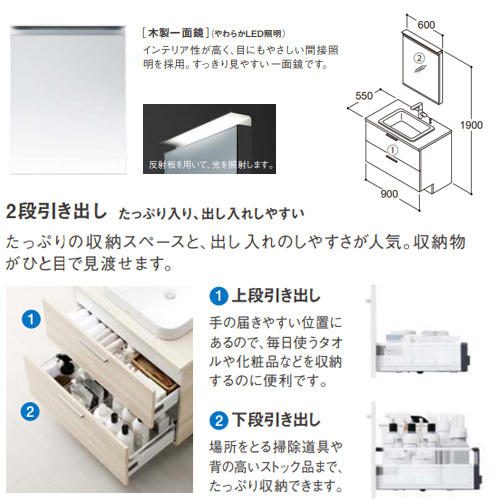 [木製一面鏡](やわらかLED照明)
インテリア性が高く、目にもやさしい間接照明を採用。すっきり見やすい一面鏡です。

反射板を用いて、光を照射します。

600
②
550
1900
①
900

2段引き出し たっぷり入り、出し入れしやすい
たっぷりの収納スペースと、出し入れのしやすさが人気。収納物がひと目で見渡せます。

1
2

1 上段引き出し
手の届きやすい位置にあるので、毎日使うタオルや化粧品などを収納するのに便利です。

2 下段引き出し
場所をとる掃除道具や背の高いストック品まで、たっぷり収納できます。