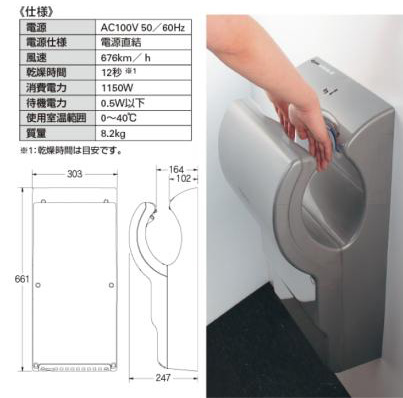 《仕様》

| 電源 | AC100V 50／60Hz |
|---|---|
| 電源仕様 | 電源直結 |
| 風速 | 676km／h |
| 乾燥時間 | 12秒 ※1 |
| 消費電力 | 1150W |
| 待機電力 | 0.5W以下 |
| 使用室温範囲 | 0～40℃ |
| 質量 | 8.2kg |

※1：乾燥時間は目安です。

303
661
164
102
247